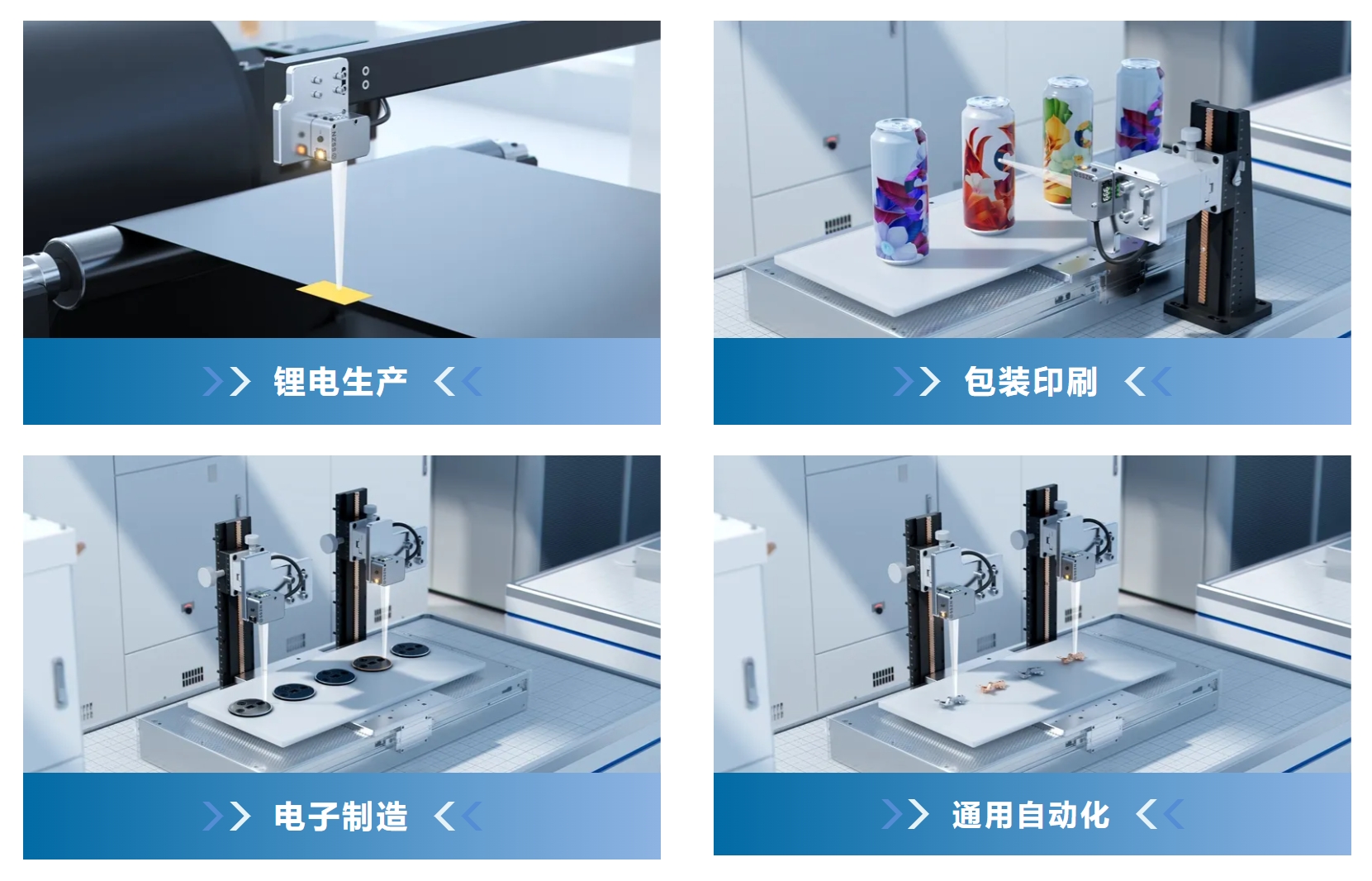 锂电生产

包装印刷

电子制造

通用自动化